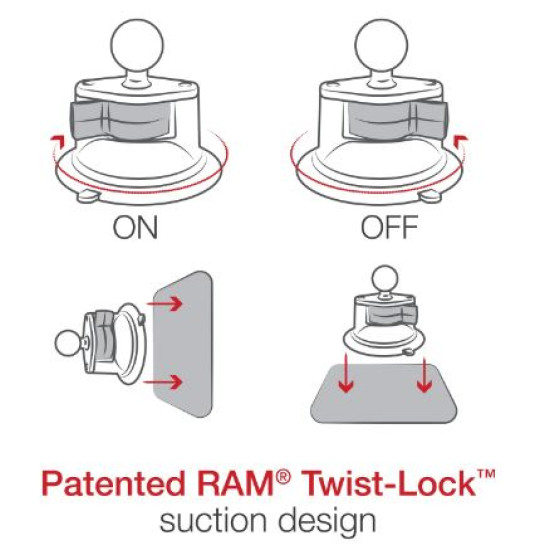 ON

OFF

Patented RAM® Twist-Lock™
suction design